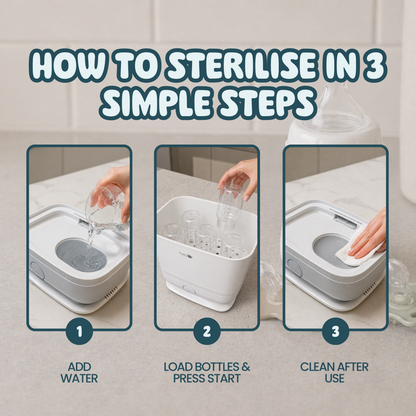 HOW TO STERILISE IN 3 SIMPLE STEPS

1

ADD WATER

2

LOAD BOTTLES & PRESS START

3

CLEAN AFTER USE